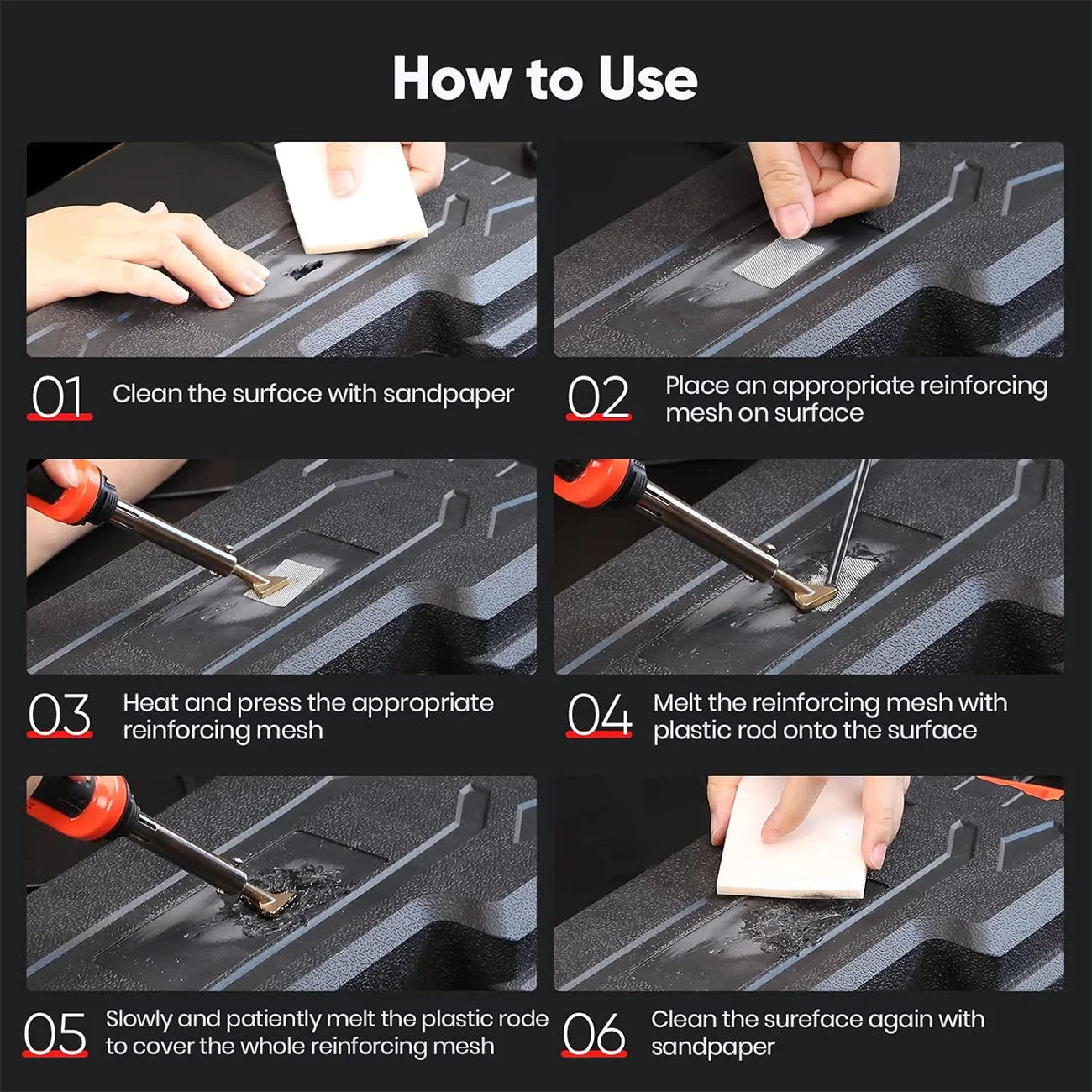 How to Use

01 Clean the surface with sandpaper

02 Place an appropriate reinforcing mesh on surface

03 Heat and press the appropriate reinforcing mesh

04 Melt the reinforcing mesh with plastic rod onto the surface

05 Slowly and patiently melt the plastic rode to cover the whole reinforcing mesh

06 Clean the sureface again with sandpaper