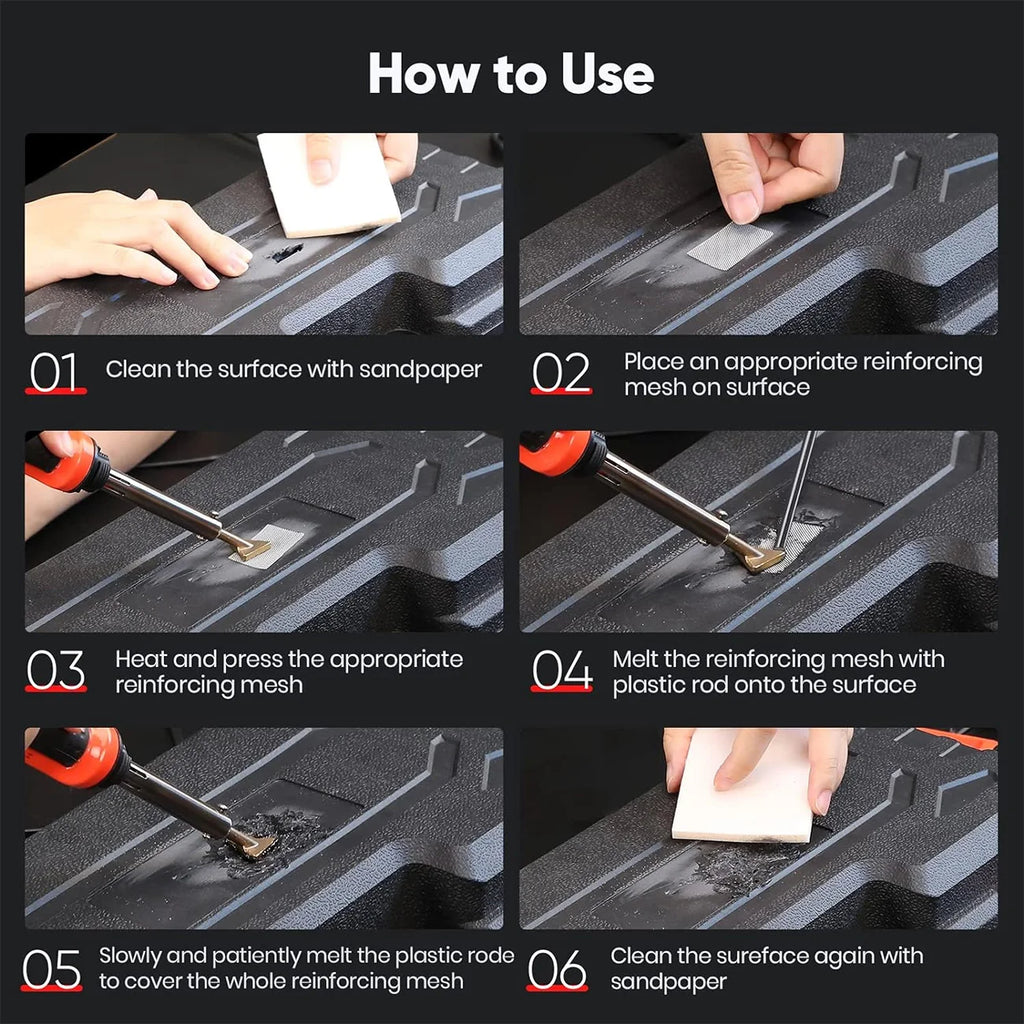 How to Use

01 Clean the surface with sandpaper

02 Place an appropriate reinforcing mesh on surface

03 Heat and press the appropriate reinforcing mesh

04 Melt the reinforcing mesh with plastic rod onto the surface

05 Slowly and patiently melt the plastic rode to cover the whole reinforcing mesh

06 Clean the sureface again with sandpaper