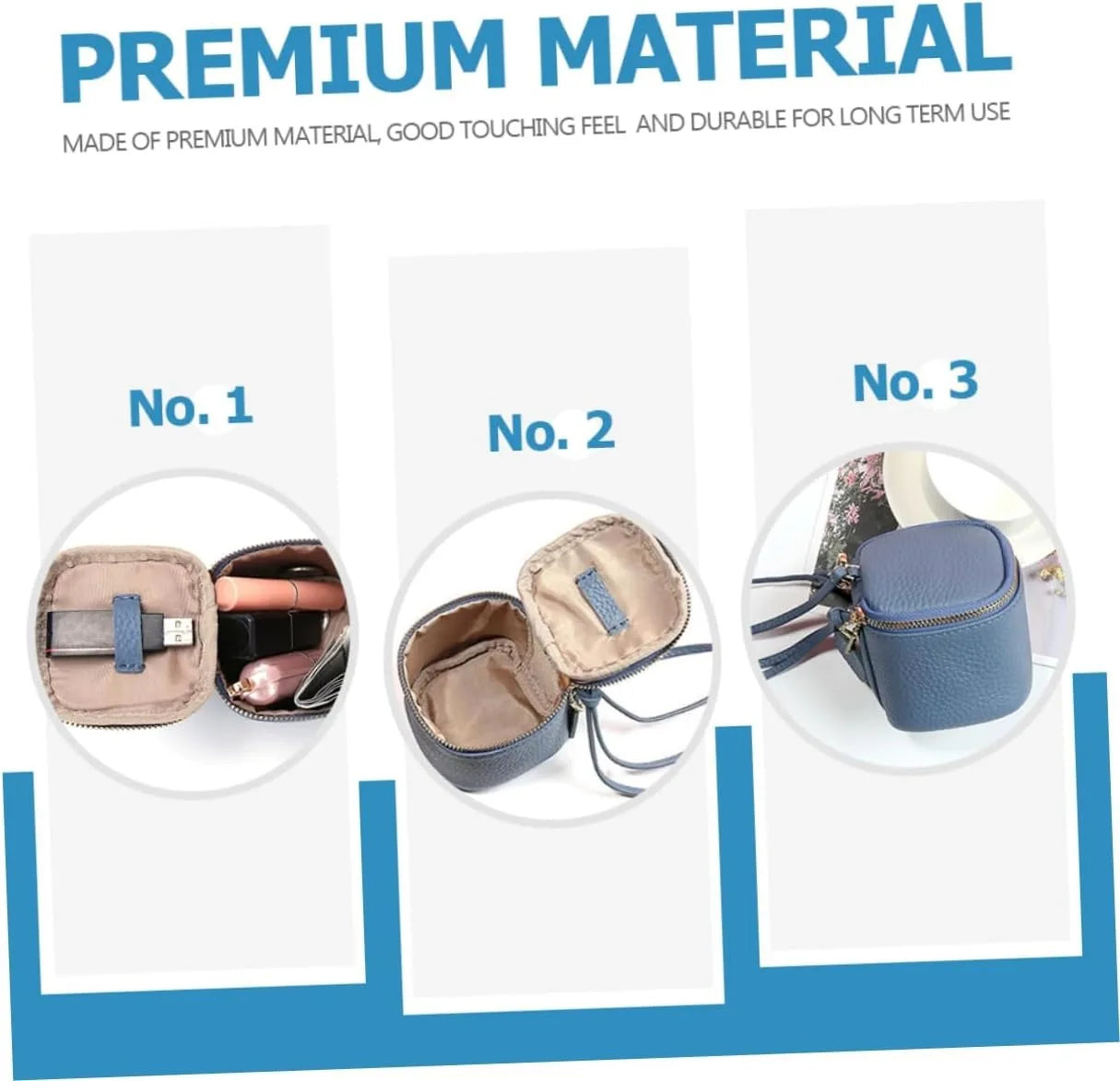 PREMIUM MATERIAL

MADE OF PREMIUM MATERIAL, GOOD TOUCHING FEEL AND DURABLE FOR LONG TERM USE

No. 1

No. 2

No. 3