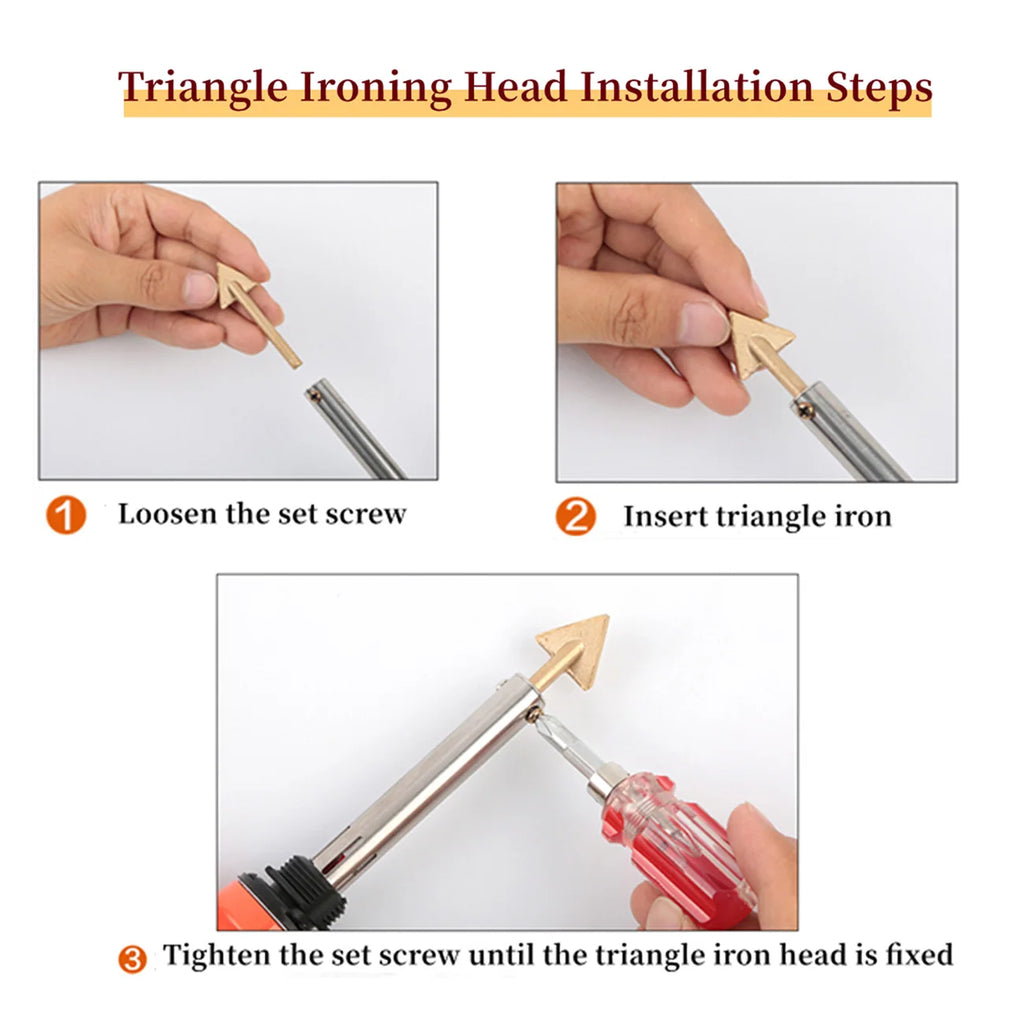 Triangle Ironing Head Installation Steps

1 Loosen the set screw

2 Insert triangle iron

3 Tighten the set screw until the triangle iron head is fixed