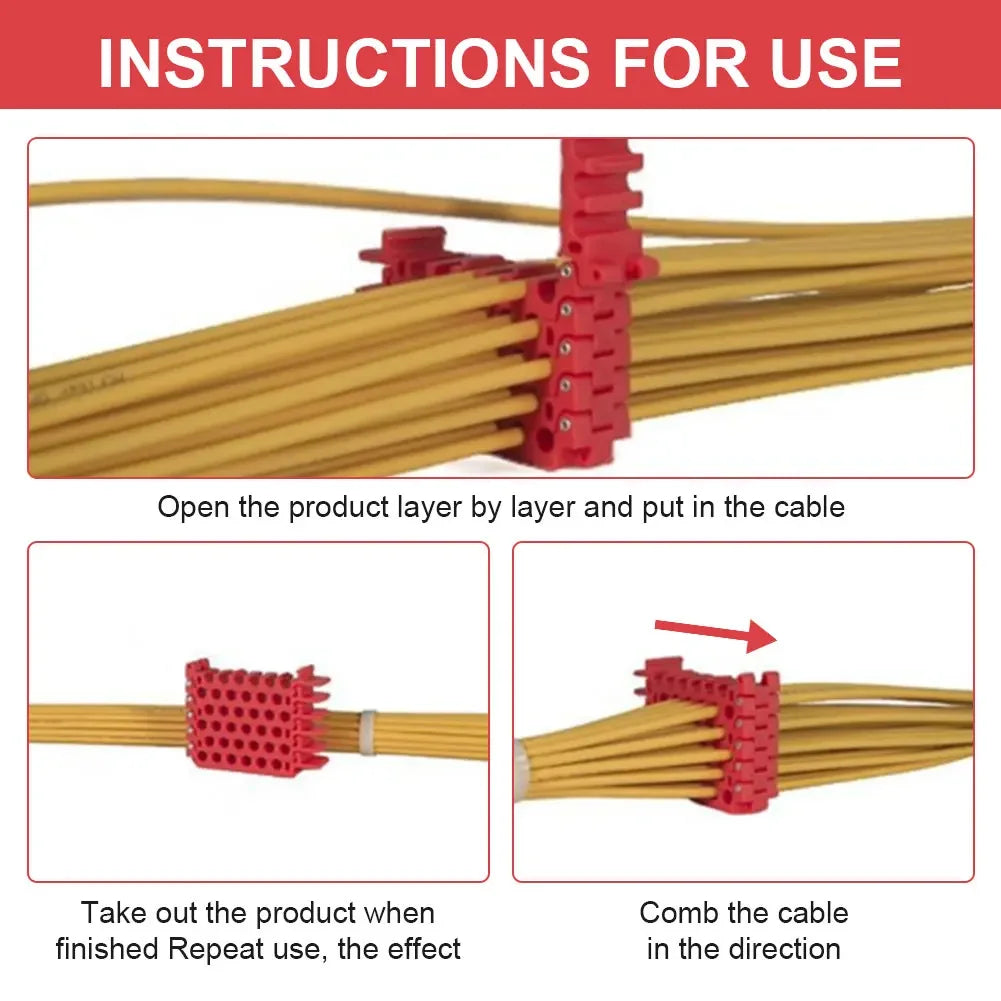 INSTRUCTIONS FOR USE

Open the product layer by layer and put in the cable

Take out the product when finished Repeat use, the effect

Comb the cable in the direction