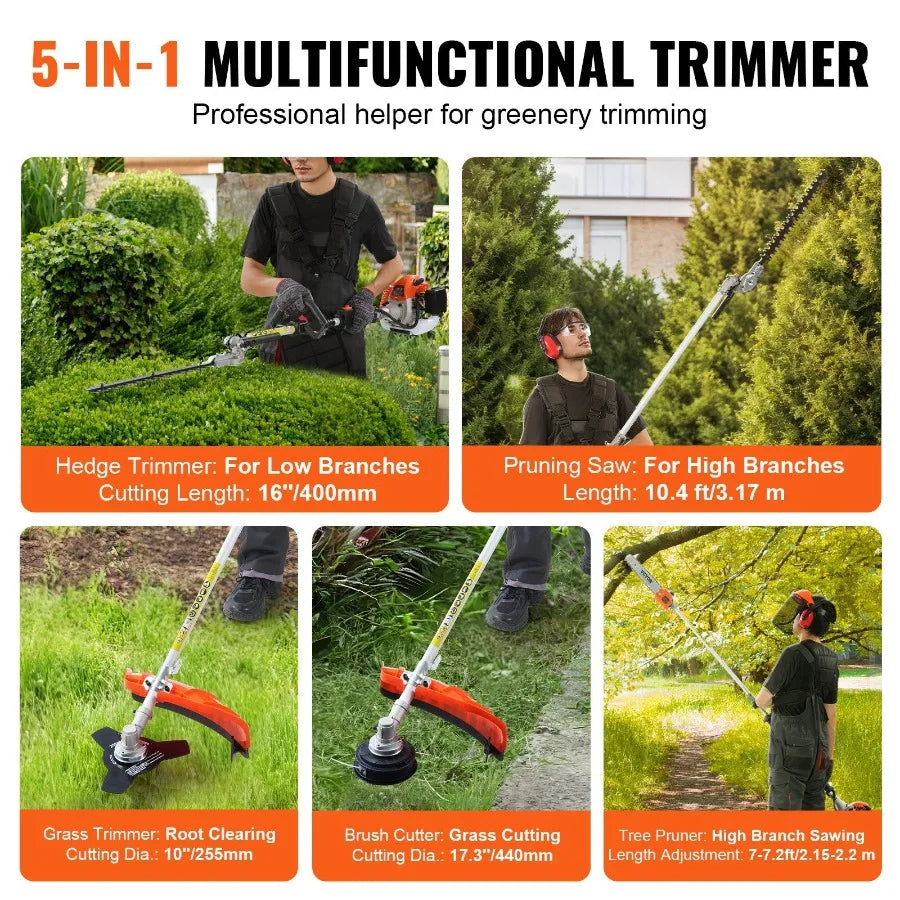 5-IN-1 MULTIFUNCTIONAL TRIMMER
Professional helper for greenery trimming

Hedge Trimmer: For Low Branches
Cutting Length: 16"/400mm

Pruning Saw: For High Branches
Length: 10.4 ft/3.17 m

Grass Trimmer: Root Clearing
Cutting Dia.: 10"/255mm

Brush Cutter: Grass Cutting
Cutting Dia.: 17.3"/440mm

Tree Pruner: High Branch Sawing
Length Adjustment: 7-7.2ft/2.15-2.2 m